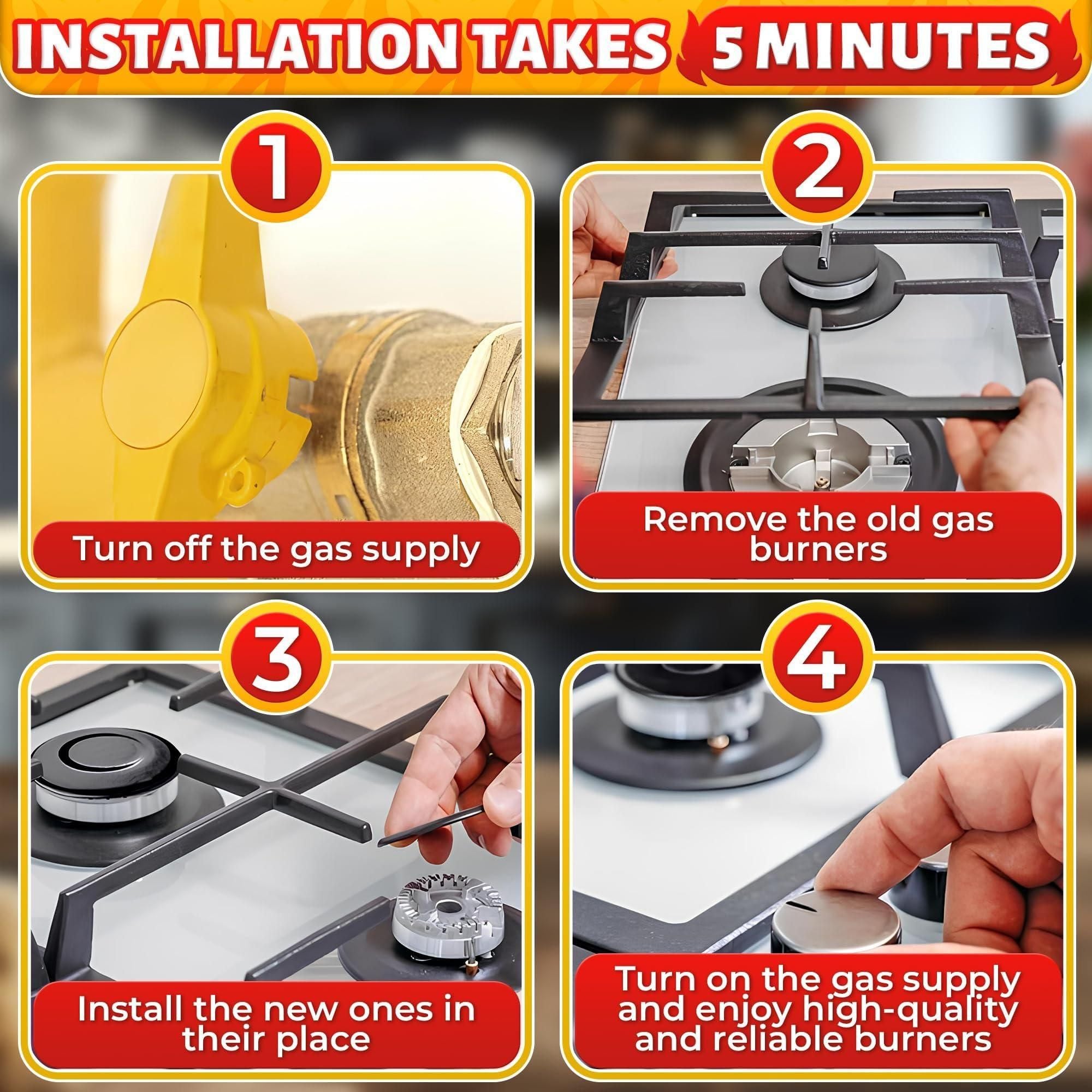 INSTALLATION TAKES 5 MINUTES

1
Turn off the gas supply

2
Remove the old gas burners

3
Install the new ones in their place

4
Turn on the gas supply and enjoy high-quality and reliable burners